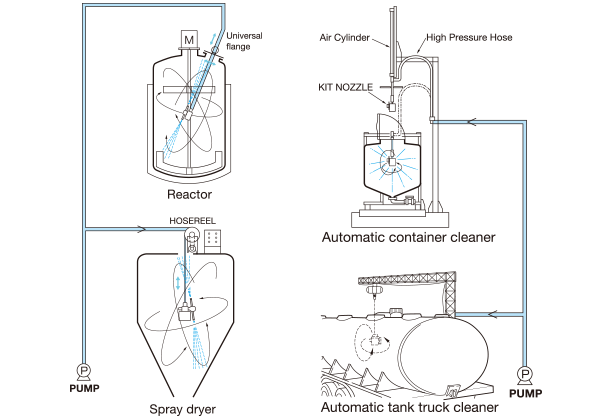 M

Universal flange

Reactor

HOSEREEL

P

PUMP

Spray dryer

Air Cylinder

High Pressure Hose

KIT NOZZLE

Automatic container cleaner

P

PUMP

Automatic tank truck cleaner