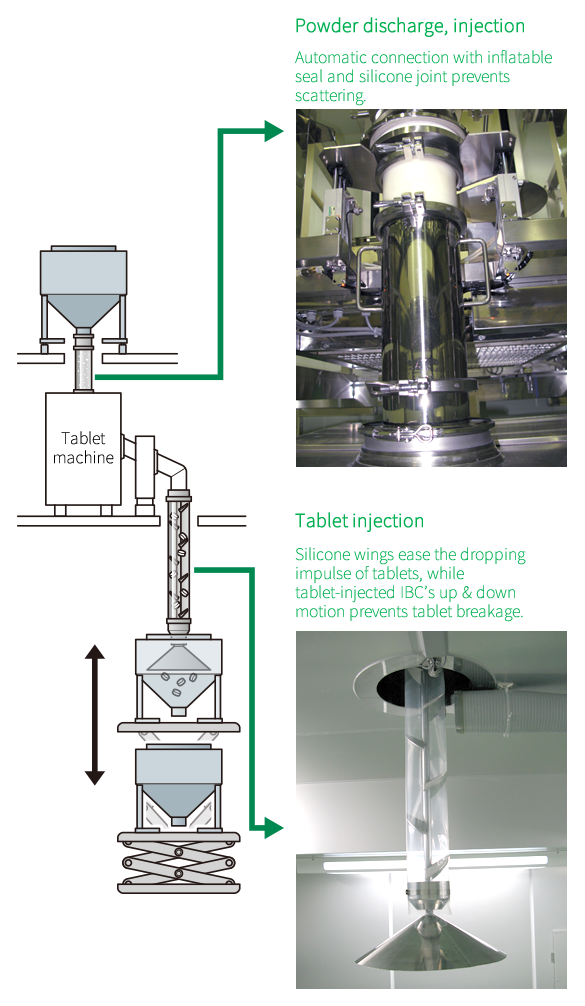 Powder discharge, injection

Automatic connection with inflatable seal and silicone joint prevents scattering.

Tablet machine

Tablet injection

Silicone wings ease the dropping impulse of tablets, while tablet-injected IBC's up & down motion prevents tablet breakage.