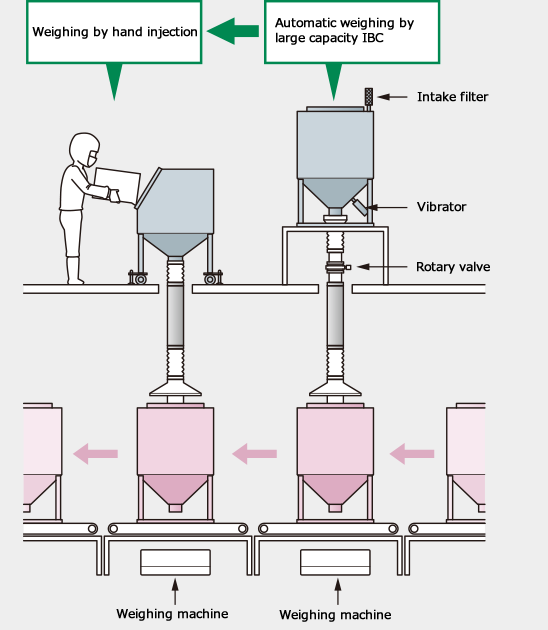 Weighing by hand injection

Automatic weighing by large capacity IBC

Intake filter

Vibrator

Rotary valve

Weighing machine

Weighing machine